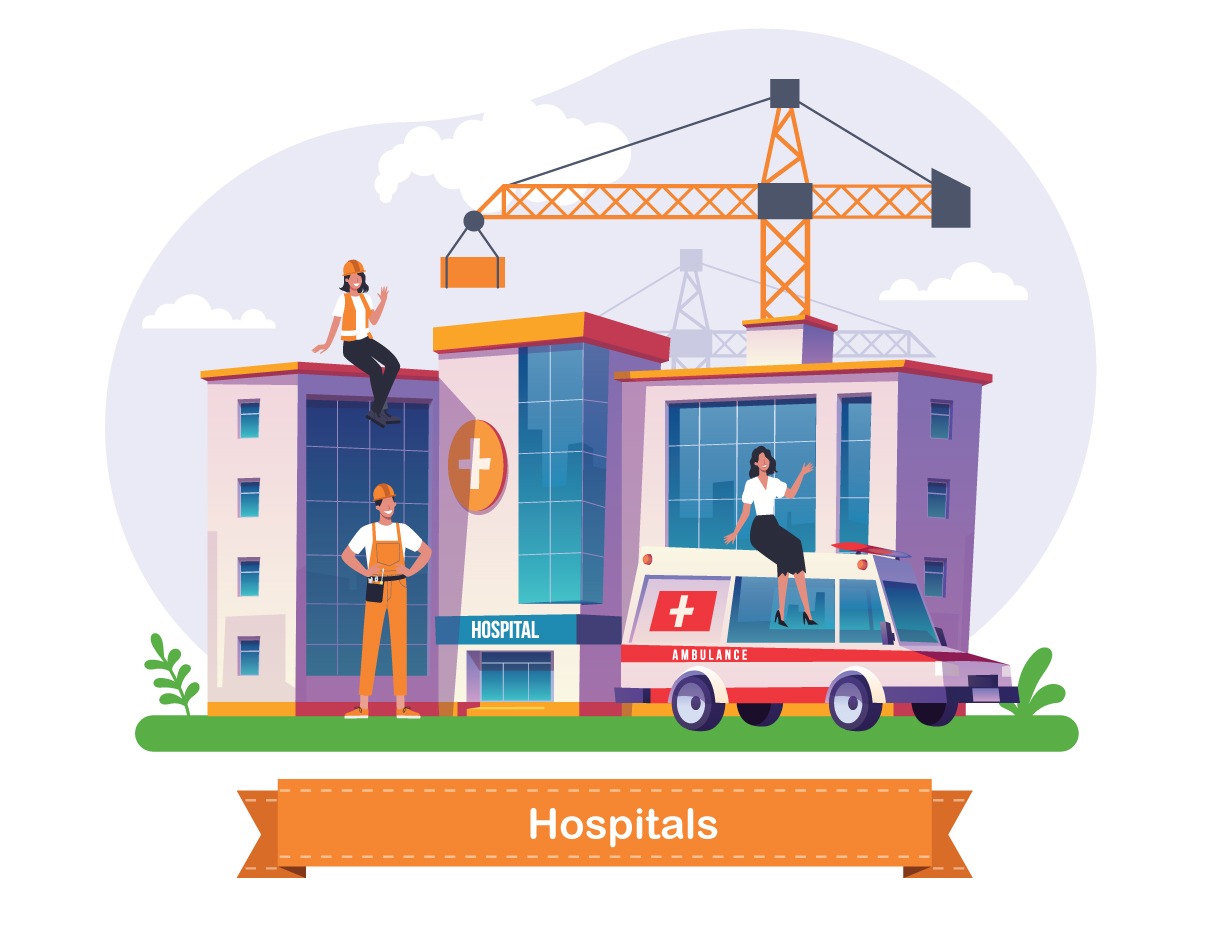 HOSPITAL

AMBULANCE

Hospitals